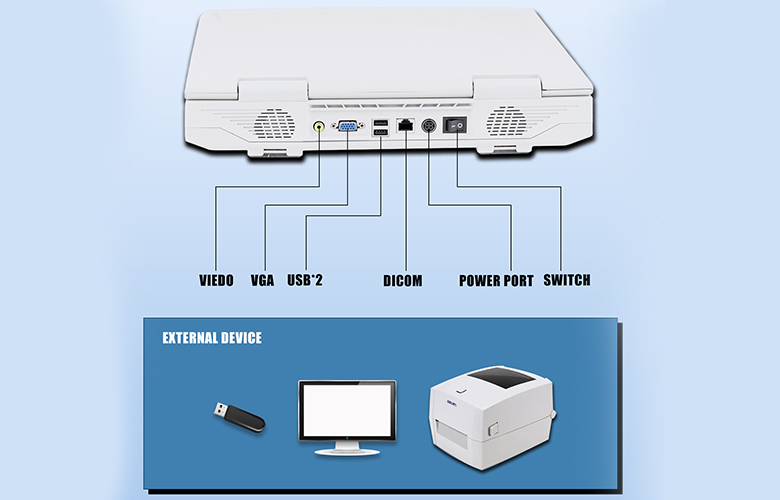 VIEDO VGA USB*2 DICOM POWER PORT SWITCH

EXTERNAL DEVICE